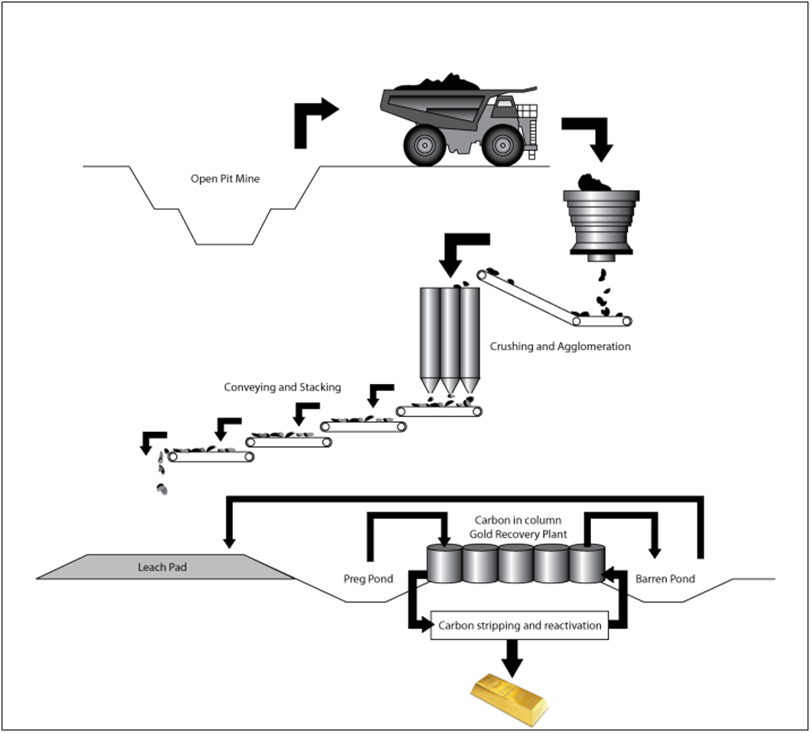 Open Pit Mine

Crushing and Agglomeration

Conveying and Stacking

Carbon in column
Gold Recovery Plant

Leach Pad

Preg Pond

Barren Pond

Carbon stripping and reactivation