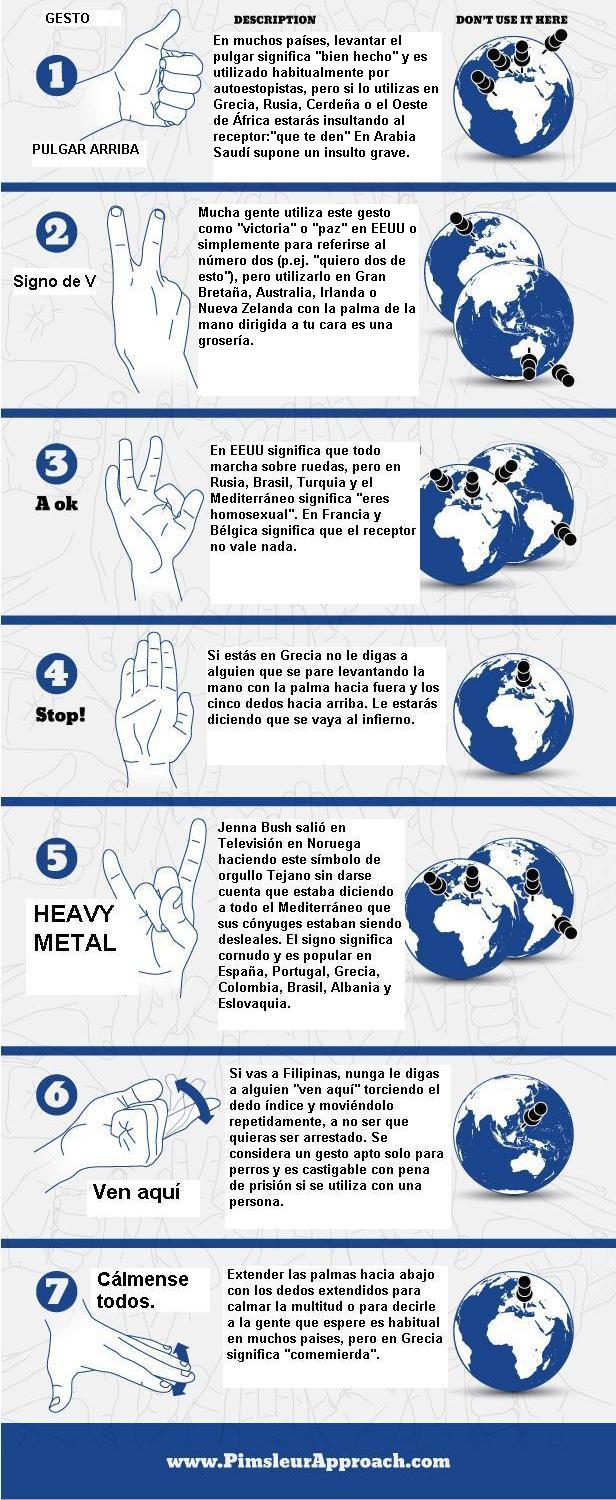 GESTO

DESCRIPTION

DON'T USE IT HERE

1

PULGAR ARRIBA

En muchos países, levantar el pulgar significa "bien hecho" y es utilizado habitualmente por autoestopistas, pero si lo utilizas en Grecia, Rusia, Cerdeña o el Oeste de África estarás insultando al receptor:"que te den" En Arabia Saudí supone un insulto grave.

2

Signo de V

Mucha gente utiliza este gesto como "victoria" o "paz" en EEUU o simplemente para referirse al número dos (p.ej. "quiero dos de esto"), pero utilizarlo en Gran Bretaña, Australia, Irlanda o Nueva Zelanda con la palma de la mano dirigida a tu cara es una grosería.

3

A ok

En EEUU significa que todo marcha sobre ruedas, pero en Rusia, Brasil, Turquía y el Mediterráneo significa "eres homosexual". En Francia y Bélgica significa que el receptor no vale nada.

4

Stop!

Si estás en Grecia no le digas a alguien que se pare levantando la mano con la palma hacia fuera y los cinco dedos hacia arriba. Le estarás diciendo que se vaya al infierno.

5

HEAVY METAL

Jenna Bush salió en Televisión en Noruega haciendo este símbolo de orgullo Tejano sin darse cuenta que estaba diciendo a todo el Mediterráneo que sus cónyuges estaban siendo desleales. El signo significa cornudo y es popular en España, Portugal, Grecia, Colombia, Brasil, Albania y Eslovaquia.

6

Ven aquí

Si vas a Filipinas, nunga le digas a alguien "ven aquí" torciendo el dedo índice y moviéndolo repetidamente, a no ser que quieras ser arrestado. Se considera un gesto apto solo para perros y es castigable con pena de prisión si se utiliza con una persona.

7

Cálmense todos.

Extender las palmas hacia abajo con los dedos extendidos para calmar la multitud o para decirle a la gente que espere es habitual en muchos paises, pero en Grecia significa "comemierda".

www.PimsleurApproach.com